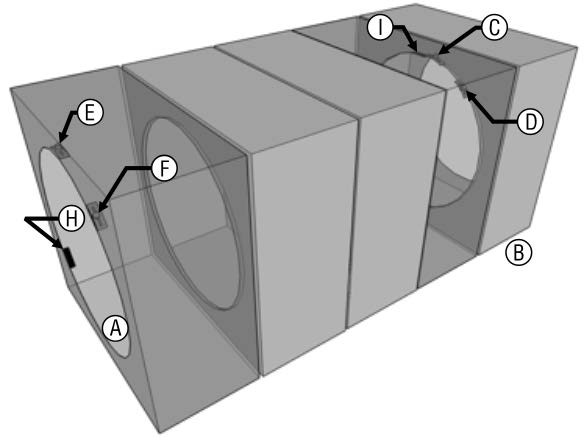 I
C
E
D
F
H
B
A