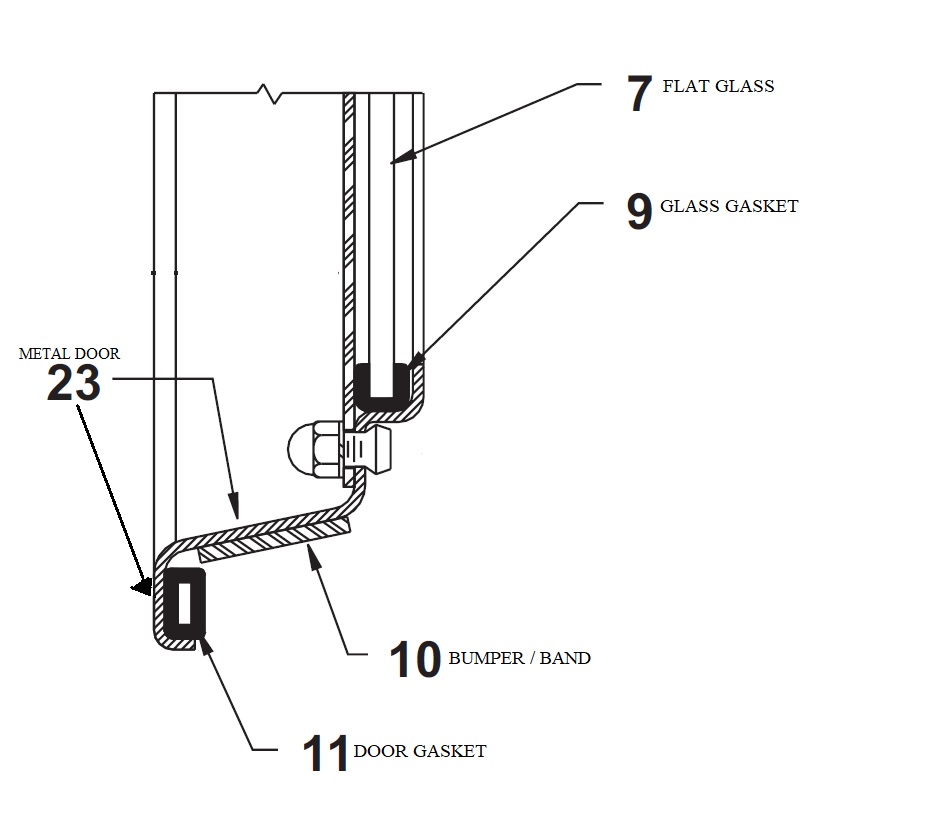 7 FLAT GLASS

9 GLASS GASKET

METAL DOOR
23

10 BUMPER / BAND

11 DOOR GASKET