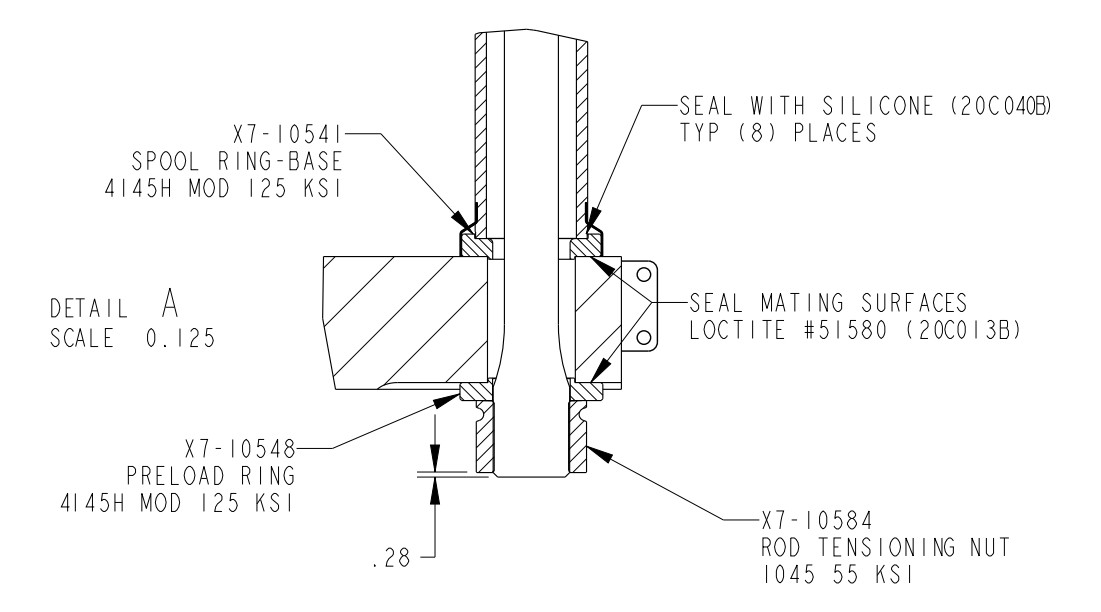 X7-10541
SPOOL RING-BASE
4145H MOD 125 KSI

SEAL WITH SILICONE (20C040B)
TYP (8) PLACES

DETAIL A
SCALE 0.125

SEAL MATING SURFACES
LOCTITE #51580 (20C013B)

X7-10548
PRELOAD RING
4145H MOD 125 KSI

.28

X7-10584
ROD TENSIONING NUT
1045 55 KSI