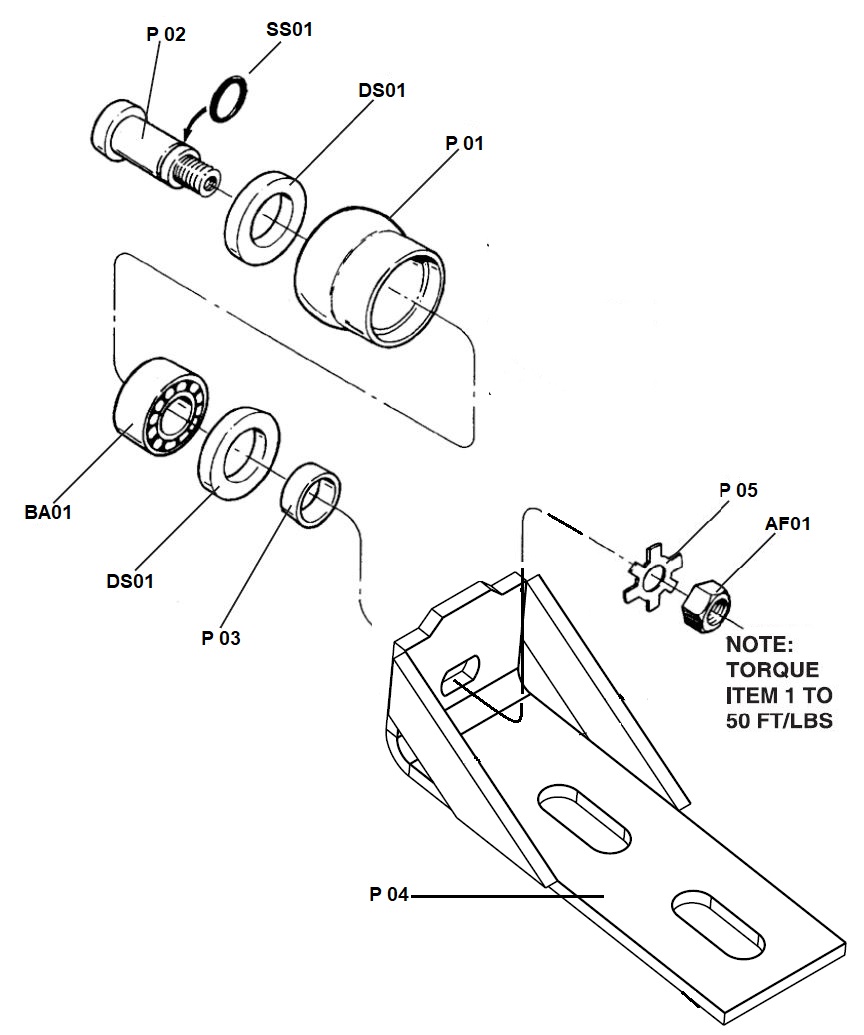 P 02

SS01

DS01

P 01

BA01

DS01

P 03

P 05

AF01

NOTE: TORQUE ITEM 1 TO 50 FT/LBS

P 04