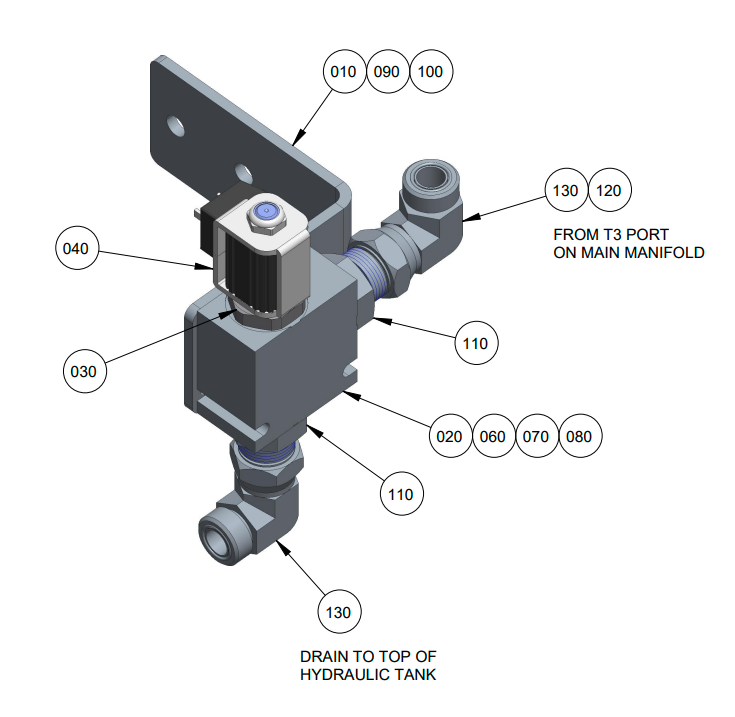 010 090 100

130 120

FROM T3 PORT
ON MAIN MANIFOLD

040

110

030

020 060 070 080

110

130

DRAIN TO TOP OF
HYDRAULIC TANK