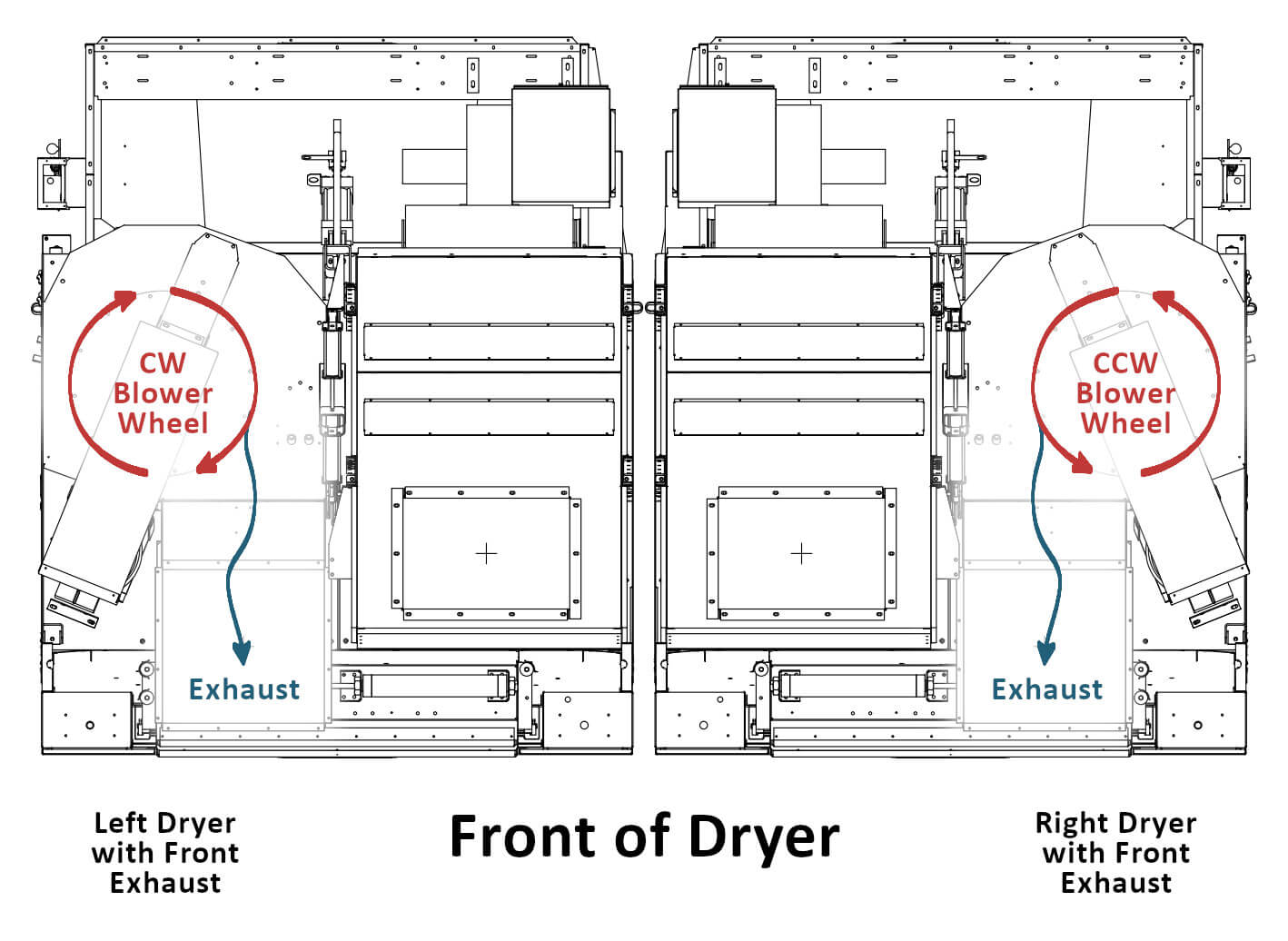 CW Blower Wheel

Exhaust

CCW Blower Wheel

Exhaust

Left Dryer with Front Exhaust

Front of Dryer

Right Dryer with Front Exhaust