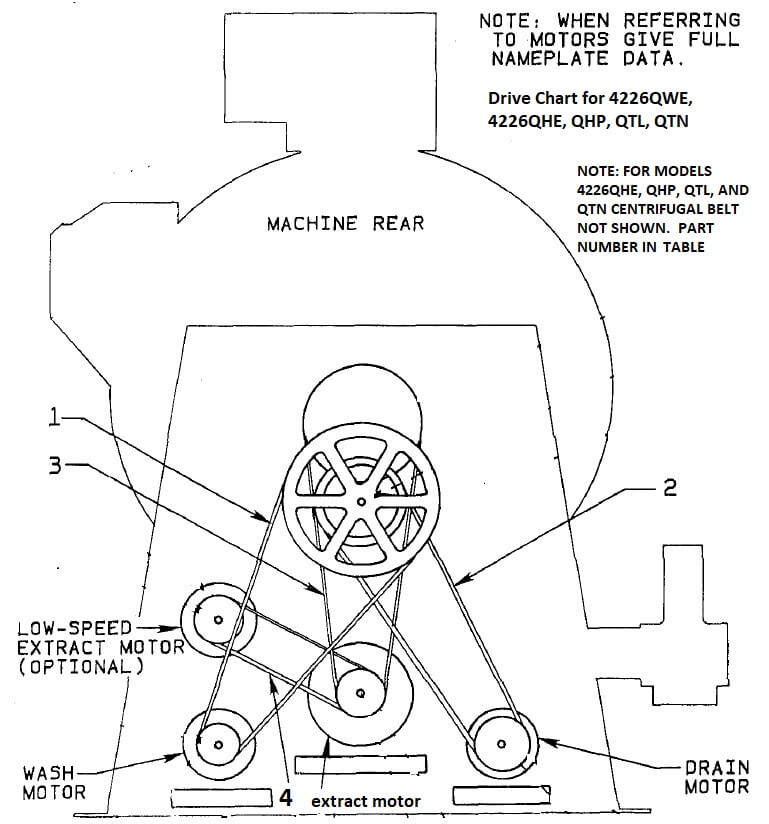 NOTE: WHEN REFERRING TO MOTORS GIVE FULL NAMEPLATE DATA.

Drive Chart for 4226QWE, 4226QHE, QHP, QTL, QTN

NOTE: FOR MODELS 4226QHE, QHP, QTL, AND QTN CENTRIFUGAL BELT NOT SHOWN. PART NUMBER IN TABLE

MACHINE REAR

1

3

2

LOW-SPEED EXTRACT MOTOR (OPTIONAL)

WASH MOTOR

4

extract motor

DRAIN MOTOR