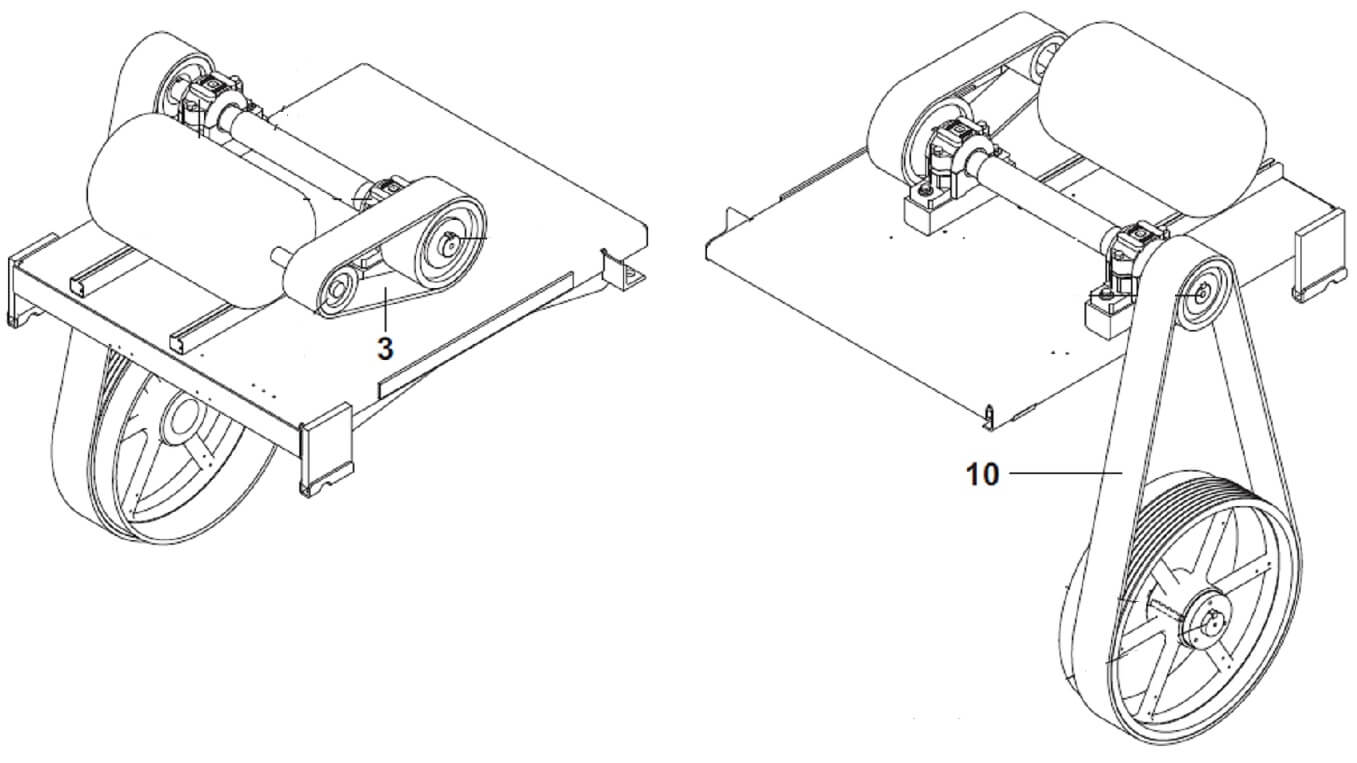 3

10