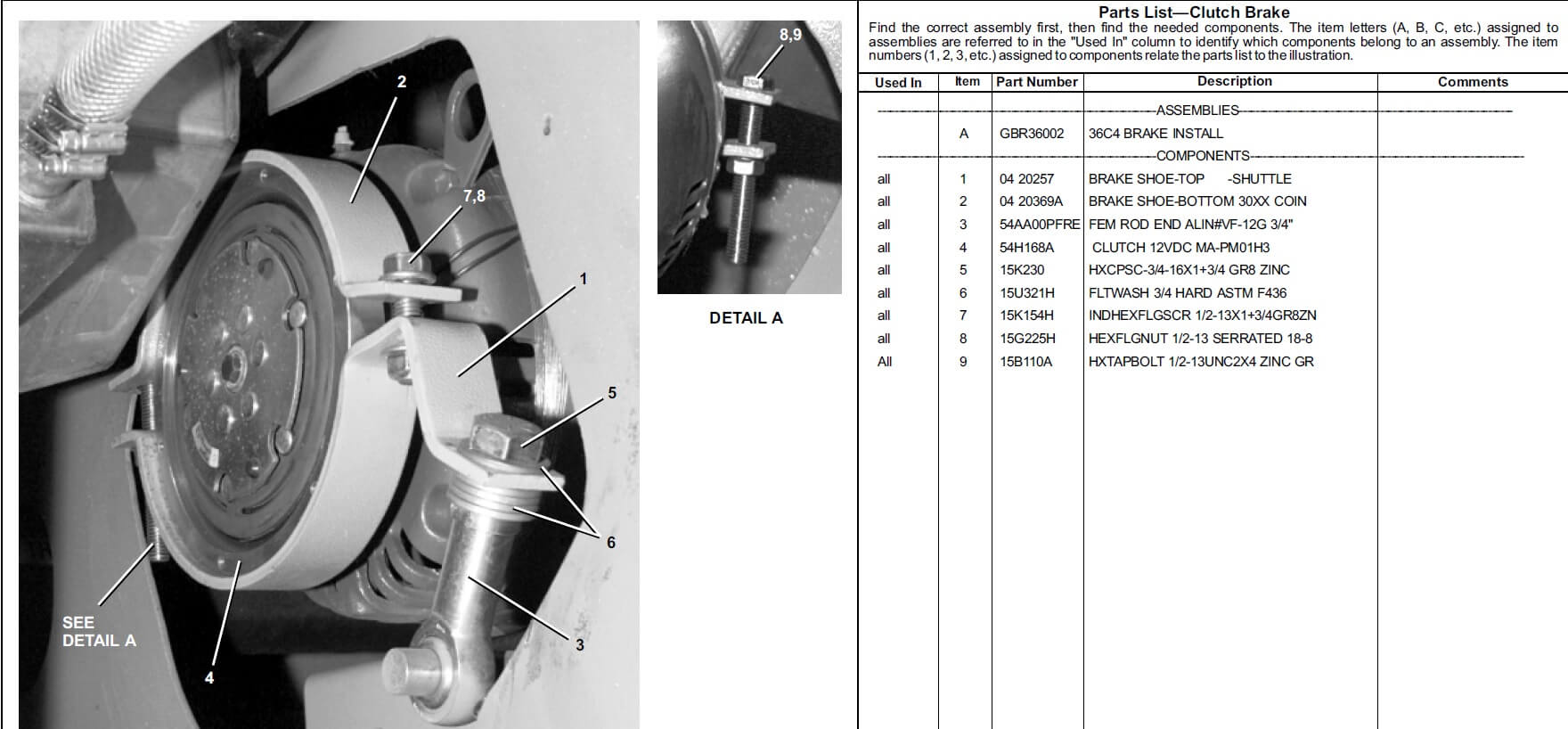 2

7,8

1

5

6

3

4

SEE DETAIL A

8,9

DETAIL A

Parts List—Clutch Brake

Find the correct assembly first, then find the needed components. The item letters (A, B, C, etc.) assigned to assemblies are referred to in the "Used In" column to identify which components belong to an assembly. The item numbers (1, 2, 3, etc.) assigned to components relate the parts list to the illustration.

| Used In | Item | Part Number | Description | Comments |
|---|---|---|---|---|
| | | | ASSEMBLIES | |
| | A | GBR36002 | 36C4 BRAKE INSTALL | |
| | | | COMPONENTS | |
| all | 1 | 04 20257 | BRAKE SHOE-TOP -SHUTTLE | |
| all | 2 | 04 20369A | BRAKE SHOE-BOTTOM 30XX COIN | |
| all | 3 | 54AA00PFRE | FEM ROD END ALIN#VF-12G 3/4" | |
| all | 4 | 54H168A | CLUTCH 12VDC MA-PM01H3 | |
| all | 5 | 15K230 | HXCPSC-3/4-16X1+3/4 GR8 ZINC | |
| all | 6 | 15U321H | FLTWASH 3/4 HARD ASTM F436 | |
| all | 7 | 15K154H | INDHEXFLGSCR 1/2-13X1+3/4GR8ZN | |
| all | 8 | 15G225H | HEXFLGNUT 1/2-13 SERRATED 18-8 | |
| All | 9 | 15B110A | HXTAPBOLT 1/2-13UNC2X4 ZINC GR | |